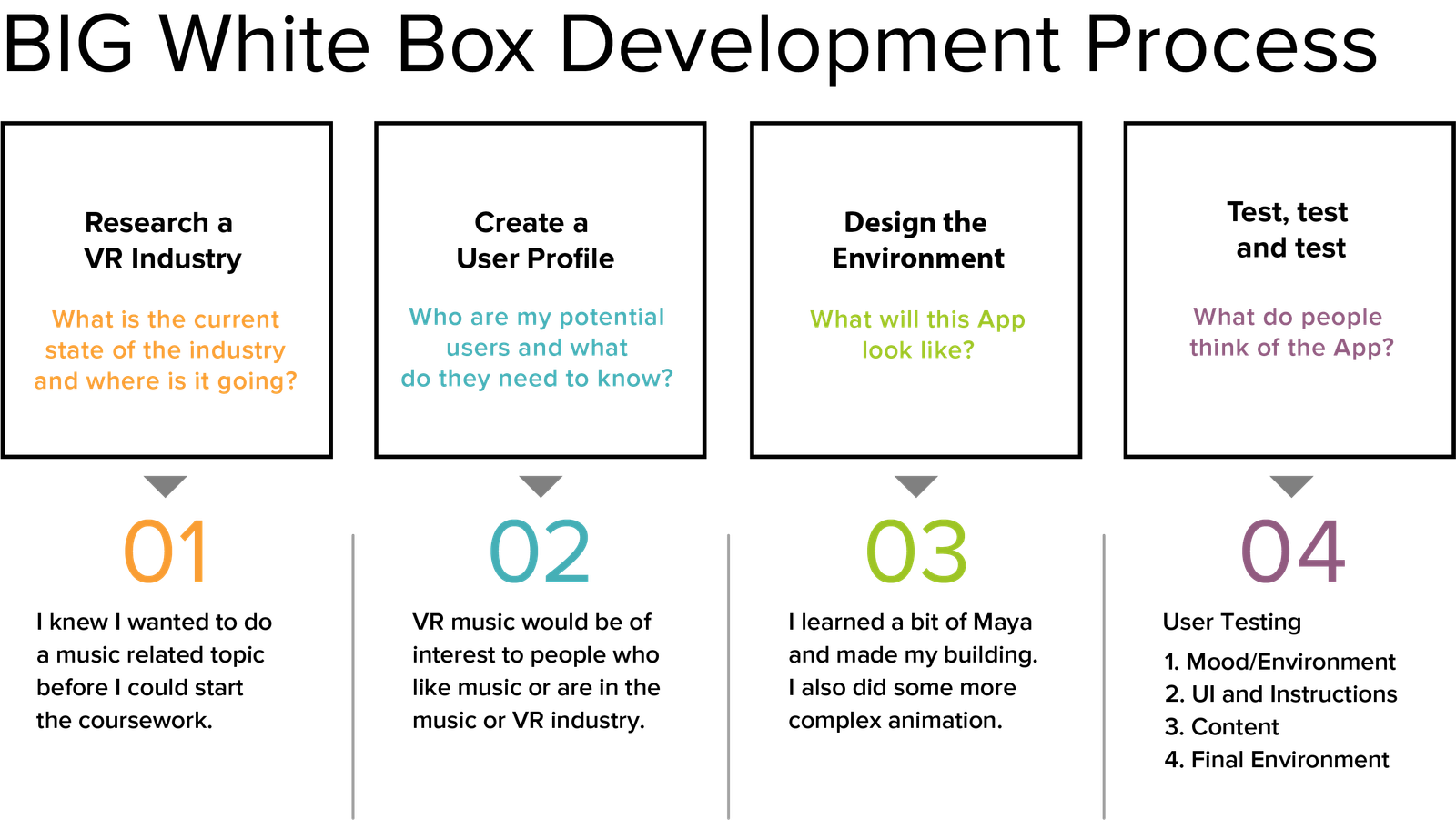 BIG White Box Development Process

Research a VR Industry

What is the current state of the industry and where is it going?

01

I knew I wanted to do a music related topic before I could start the coursework.

Create a User Profile

Who are my potential users and what do they need to know?

02

VR music would be of interest to people who like music or are in the music or VR industry.

Design the Environment

What will this App look like?

03

I learned a bit of Maya and made my building. I also did some more complex animation.

Test, test and test

What do people think of the App?

04

User Testing

1. Mood/Environment
2. UI and Instructions
3. Content
4. Final Environment